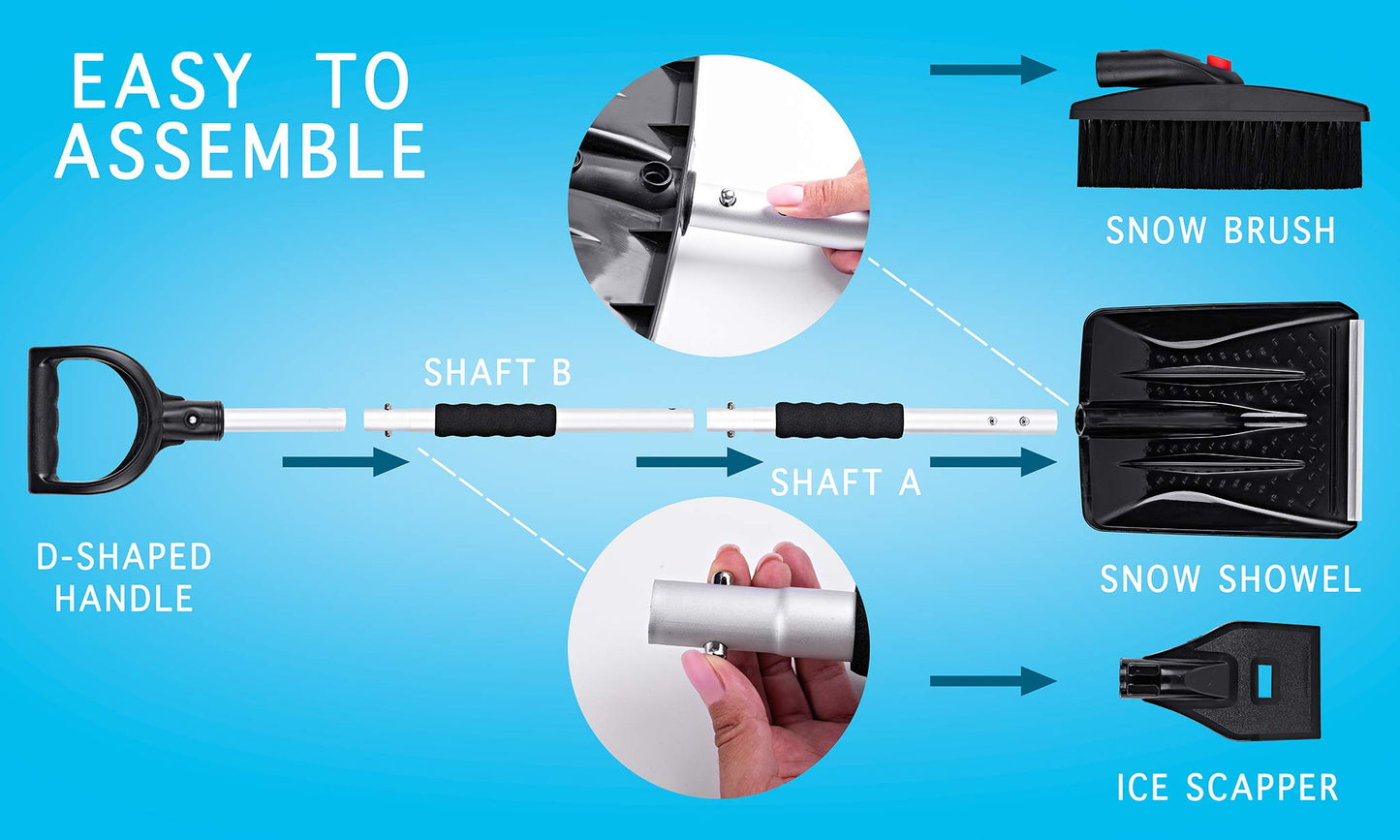 EASY TO ASSEMBLE

SNOW BRUSH

SHAFT B

SHAFT A

D-SHAPED HANDLE

SNOW SHOWEL

ICE SCAPPER